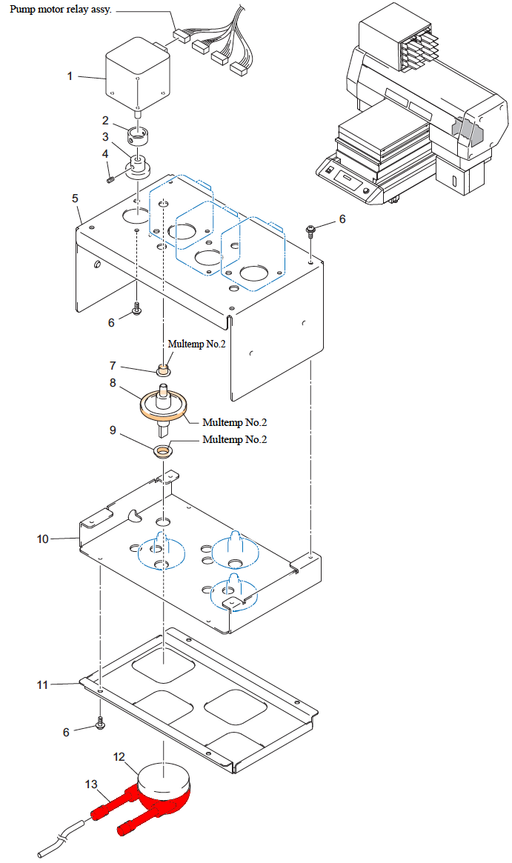 Pump motor relay assy.

1

2

3

4

5

6

6

Multemp No.2

7

8

Multemp No.2

9

Multemp No.2

10

11

6

12

13