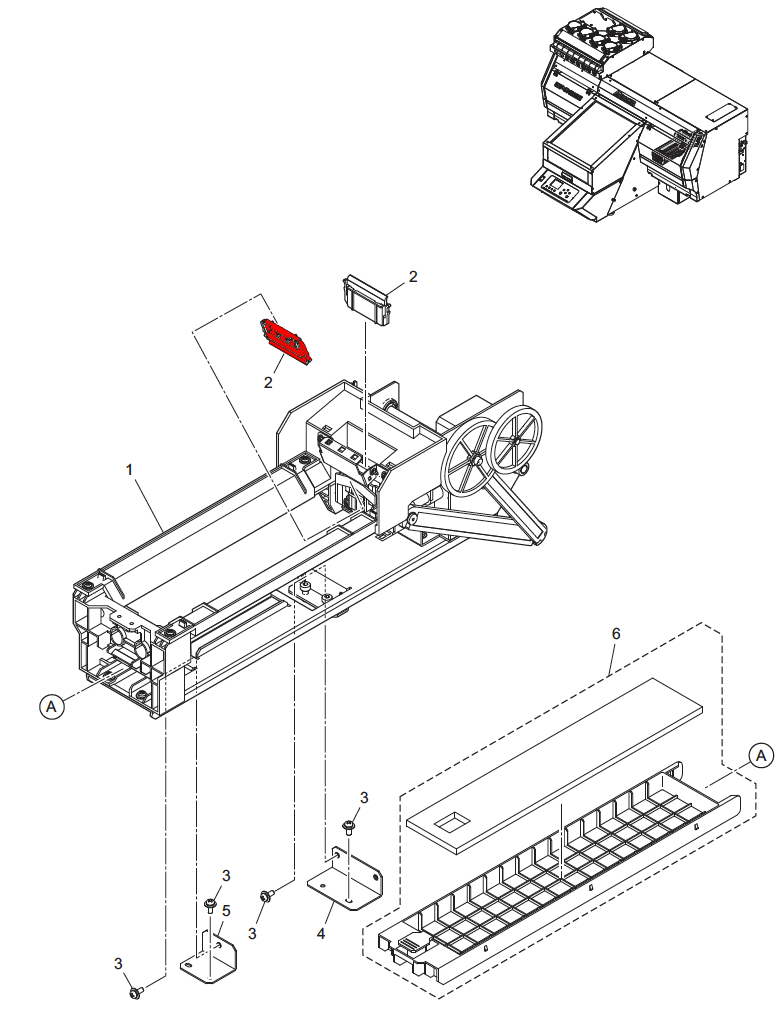 2
2
1
6
A
A
3
3
5
3
4
3