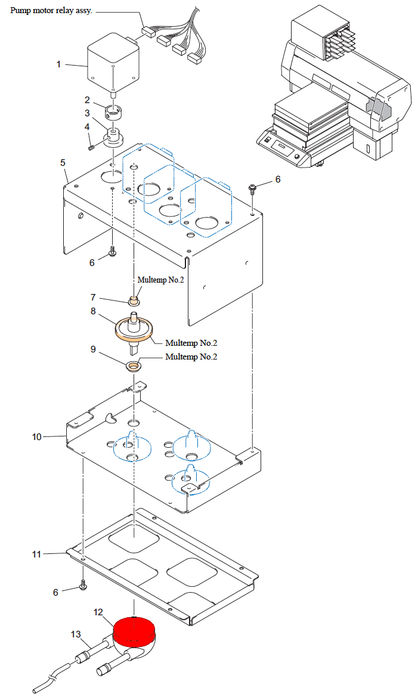 Pump motor relay assy.

1

2

3

4

5

6

6

Multemp No.2

7

8

Multemp No.2

9

Multemp No.2

10

11

6

12

13