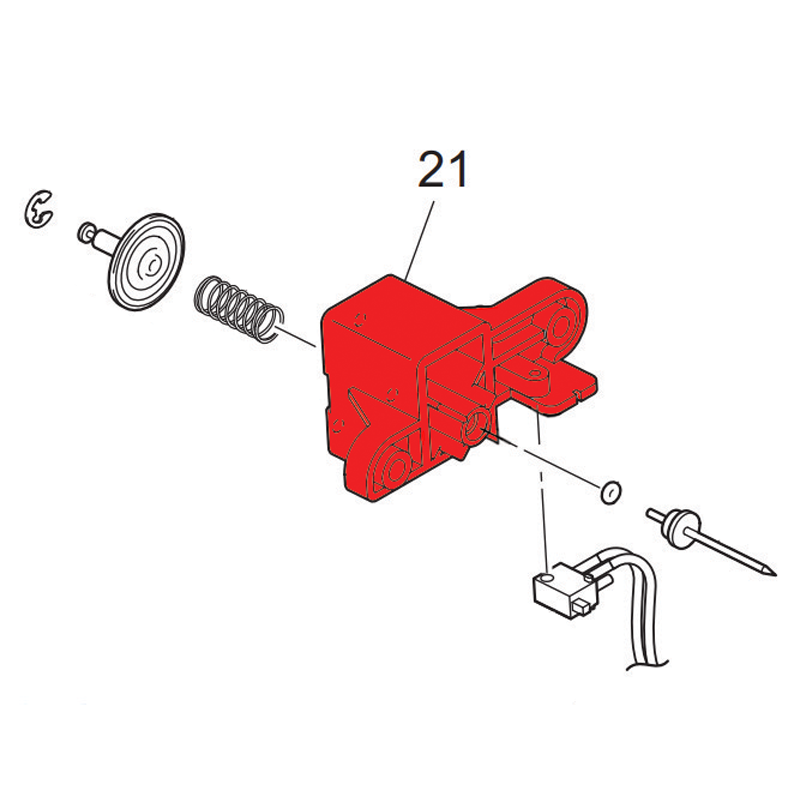 21