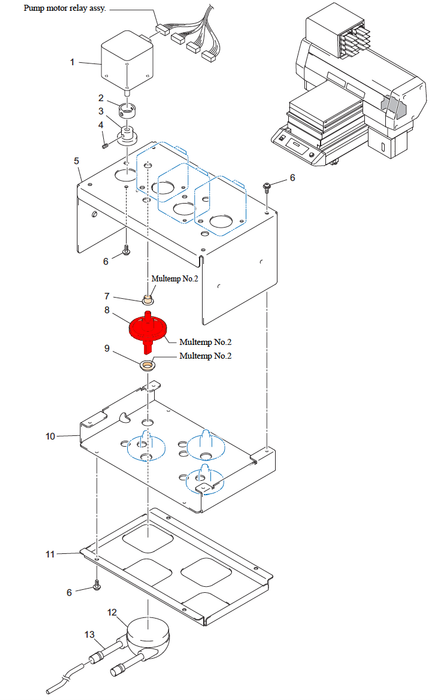 Pump motor relay assy.

1

2

3

4

5

6

6

Multemp No.2

7

8

Multemp No.2

9

Multemp No.2

10

11

6

12

13