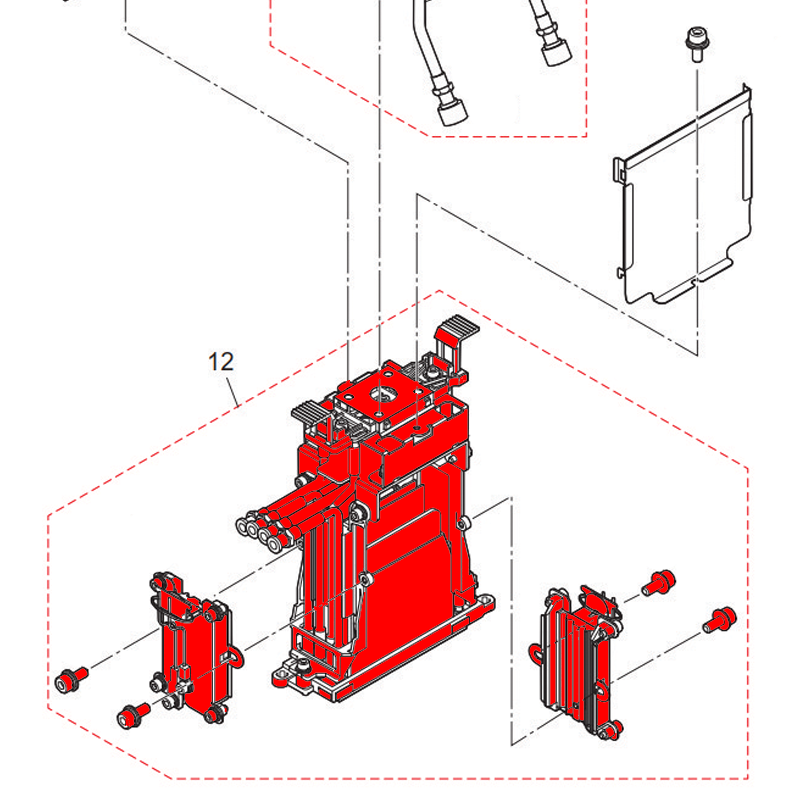 12