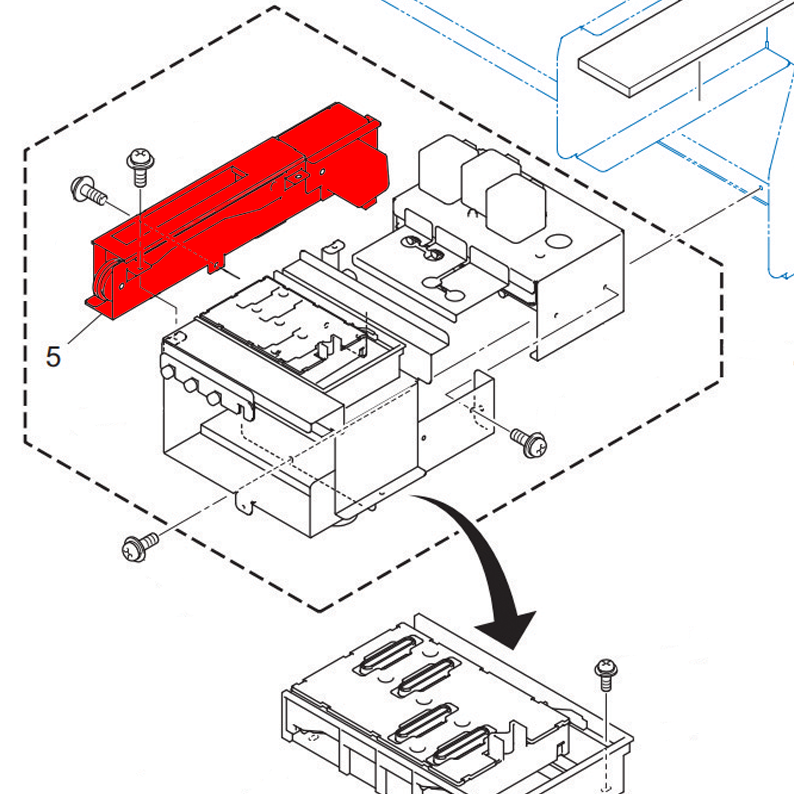 5