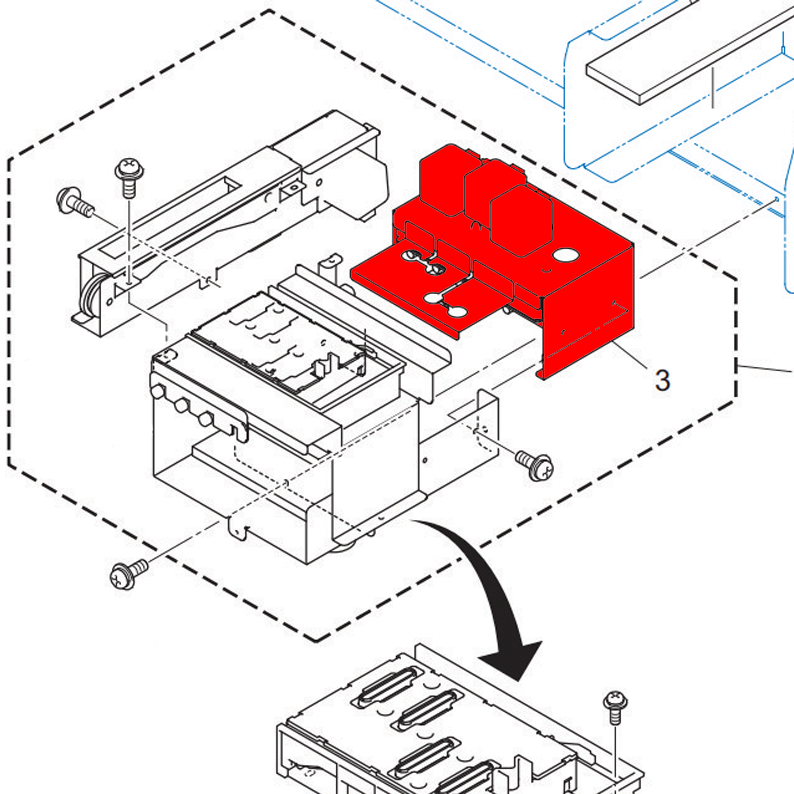 3