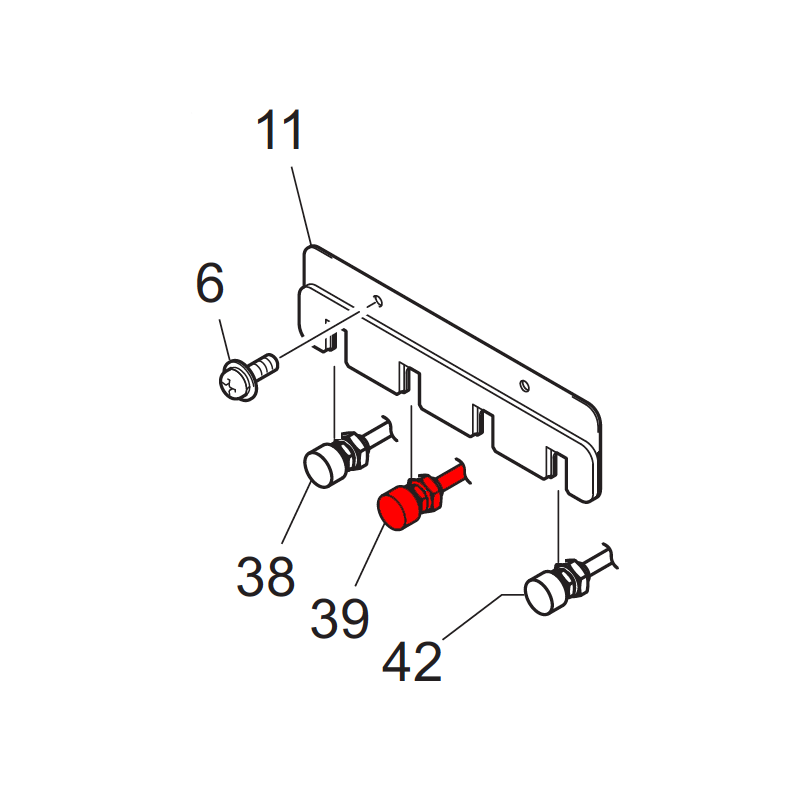 11

6

38

39

42