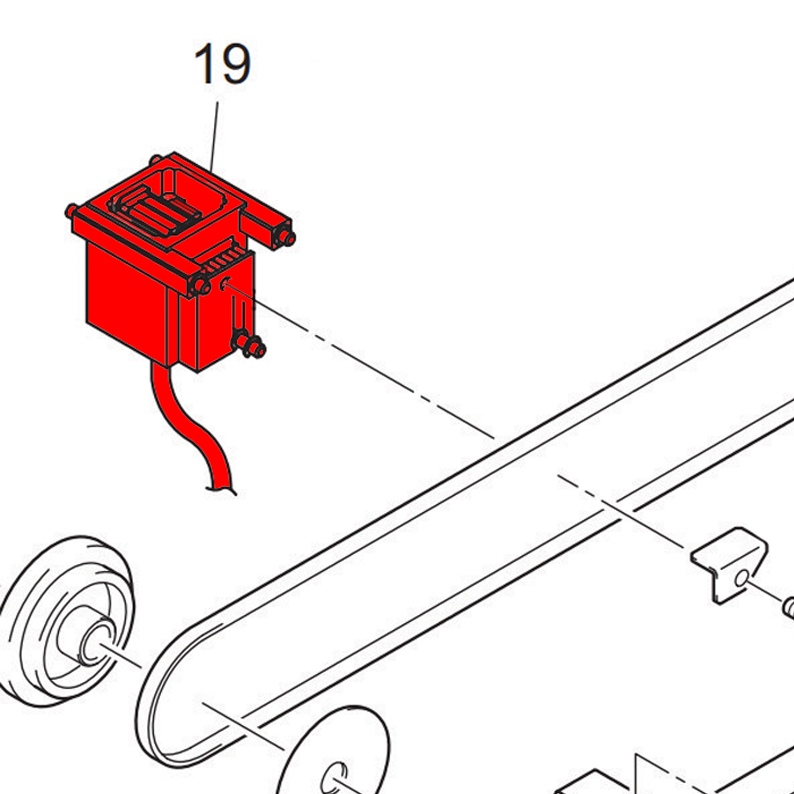 19