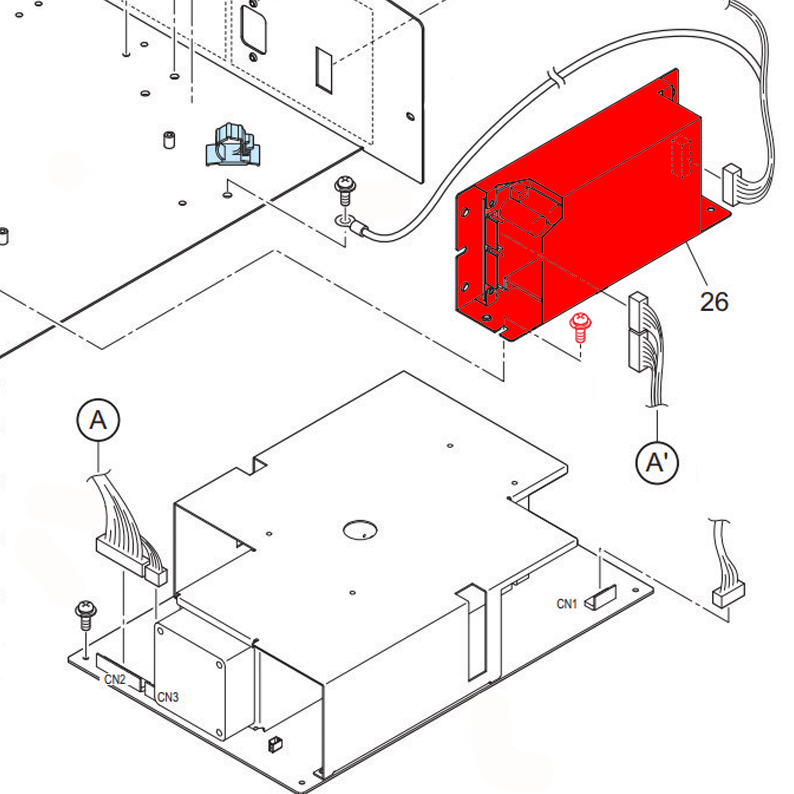 26

A

A'

CN1

CN2

CN3