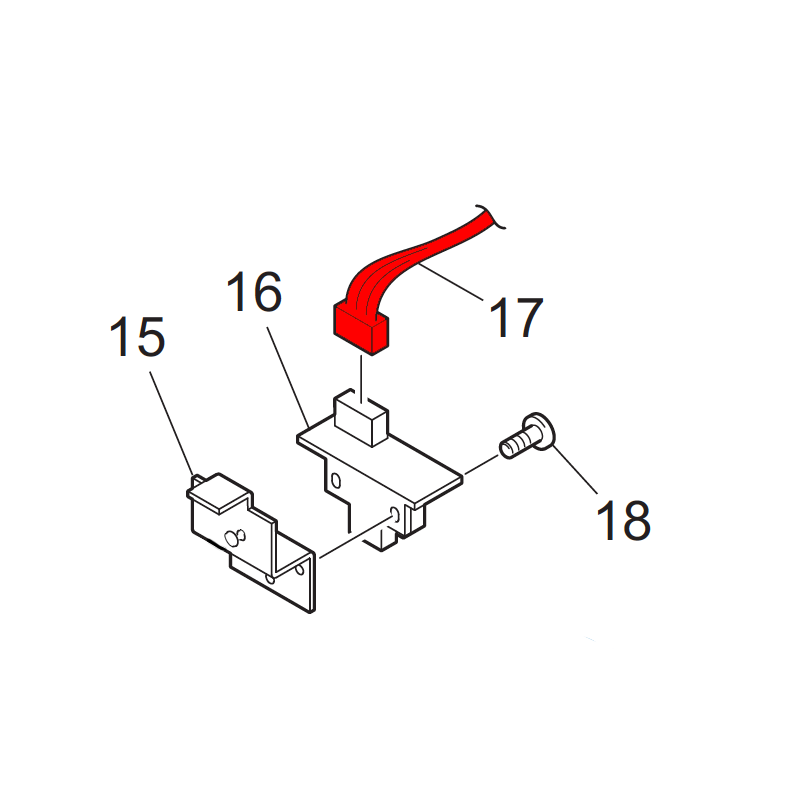 16
17
15
18